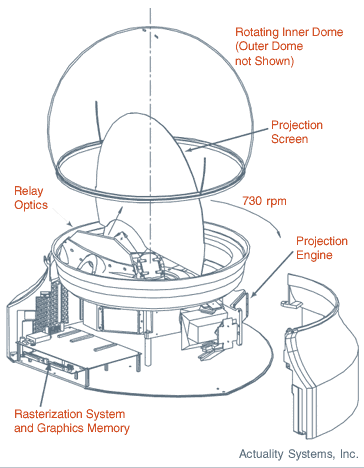 Rotating Inner Dome (Outer Dome not Shown)

Projection Screen

Relay Optics

730 rpm

Projection Engine

Rasterization System and Graphics Memory

Actuality Systems, Inc.